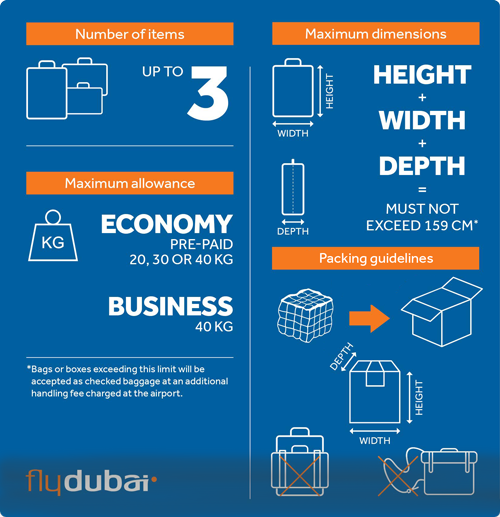 Number of items

UP TO 3

Maximum allowance

KG

ECONOMY
PRE-PAID
20, 30 OR 40 KG

BUSINESS
40 KG

*Bags or boxes exceeding this limit will be accepted as checked baggage at an additional handling fee charged at the airport.

flydubai

Maximum dimensions

HEIGHT
WIDTH
DEPTH

HEIGHT
+
WIDTH
+
DEPTH
=
MUST NOT EXCEED 159 CM*

Packing guidelines

DEPTH
HEIGHT
WIDTH