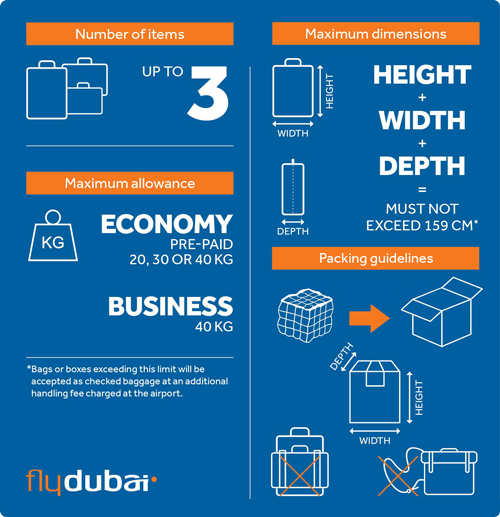 Number of items

UP TO 3

Maximum allowance

KG

ECONOMY
PRE-PAID
20, 30 OR 40 KG

BUSINESS
40 KG

*Bags or boxes exceeding this limit will be accepted as checked baggage at an additional handling fee charged at the airport.

flydubai

Maximum dimensions

HEIGHT
WIDTH
DEPTH

HEIGHT
+
WIDTH
+
DEPTH
=
MUST NOT EXCEED 159 CM*

Packing guidelines

DEPTH
HEIGHT
WIDTH